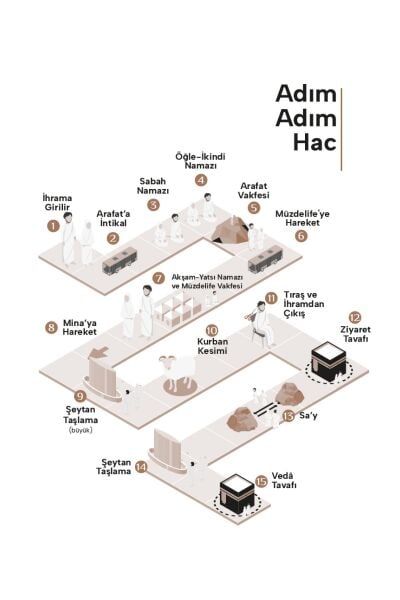 Adım Adım Hac

1 İhrama Girilir

2 Arafat'a İntikal

3 Sabah Namazı

4 Öğle-İkindi Namazı

5 Arafat Vakfesi

6 Müzdelife'ye Hareket

7 Akşam-Yatsı Namazı ve Müzdelife Vakfesi

8 Mina'ya Hareket

9 Şeytan Taşlama (büyük)

10 Kurban Kesimi

11 Tıraş ve İhramdan Çıkış

12 Ziyaret Tavafı

13 Sa'y

14 Şeytan Taşlama

15 Vedâ Tavafı